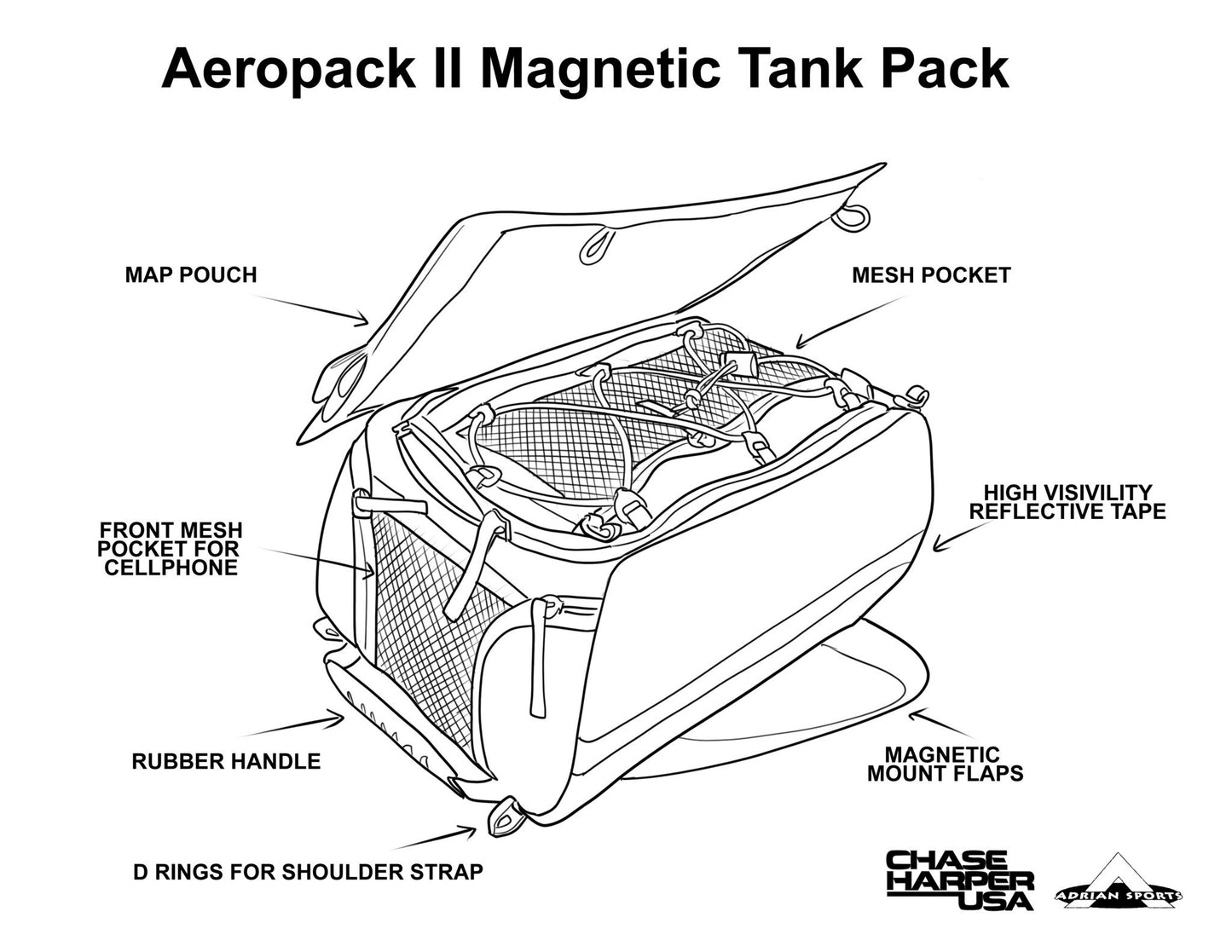 Aeropack II Magnetic Tank Pack

MAP POUCH

MESH POCKET

FRONT MESH POCKET FOR CELLPHONE

HIGH VISIVILITY REFLECTIVE TAPE

RUBBER HANDLE

MAGNETIC MOUNT FLAPS

D RINGS FOR SHOULDER STRAP

CHASE HARPER USA

ADRIAN SPORTS